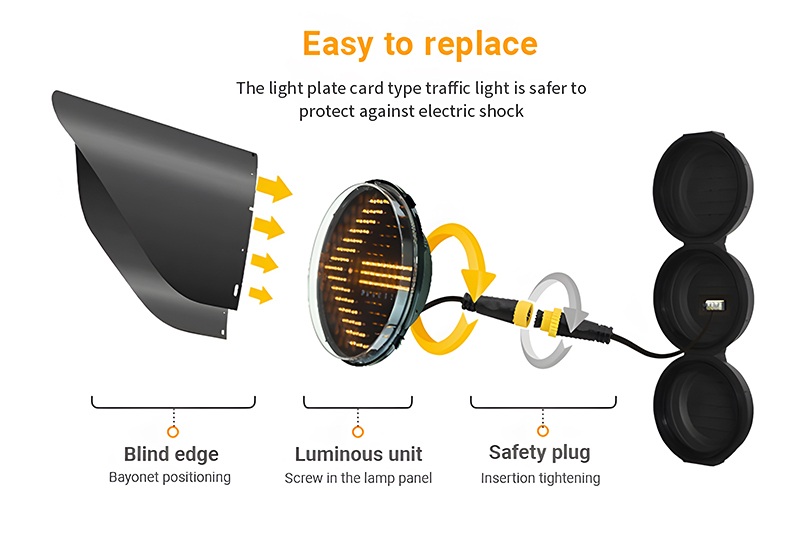 Easy to replace

The light plate card type traffic light is safer to protect against electric shock

Blind edge
Bayonet positioning

Luminous unit
Screw in the lamp panel

Safety plug
Insertion tightening