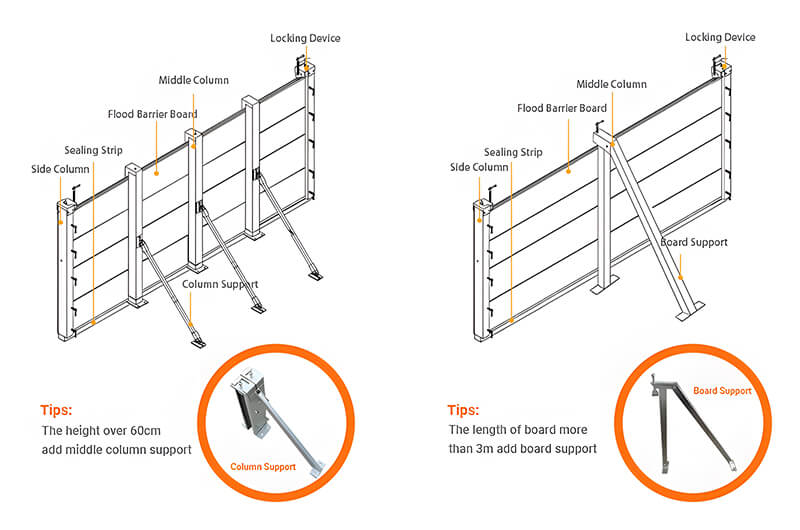 Locking Device

Middle Column

Flood Barrier Board

Sealing Strip

Side Column

Column Support

Tips:
The height over 60cm add middle column support

Column Support

Locking Device

Middle Column

Flood Barrier Board

Sealing Strip

Side Column

Board Support

Tips:
The length of board more than 3m add board support

Board Support