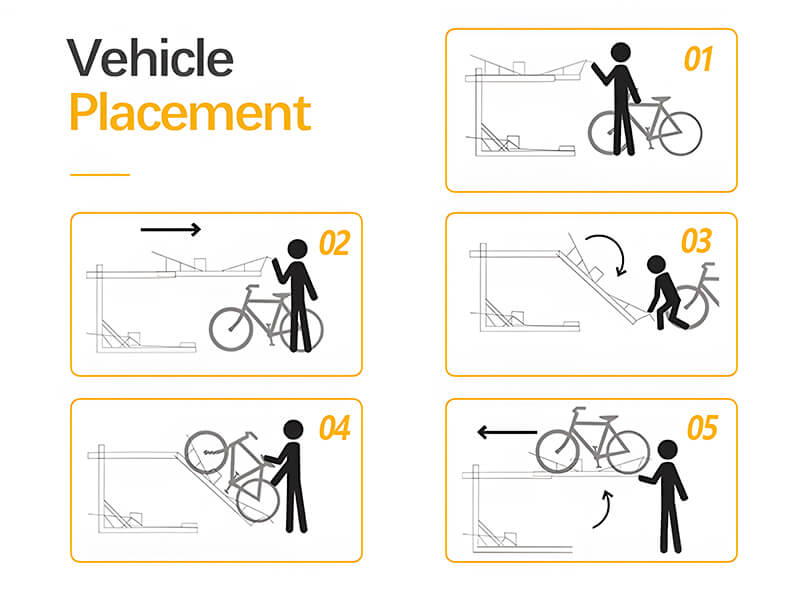 Vehicle
Placement

01

02

03

04

05